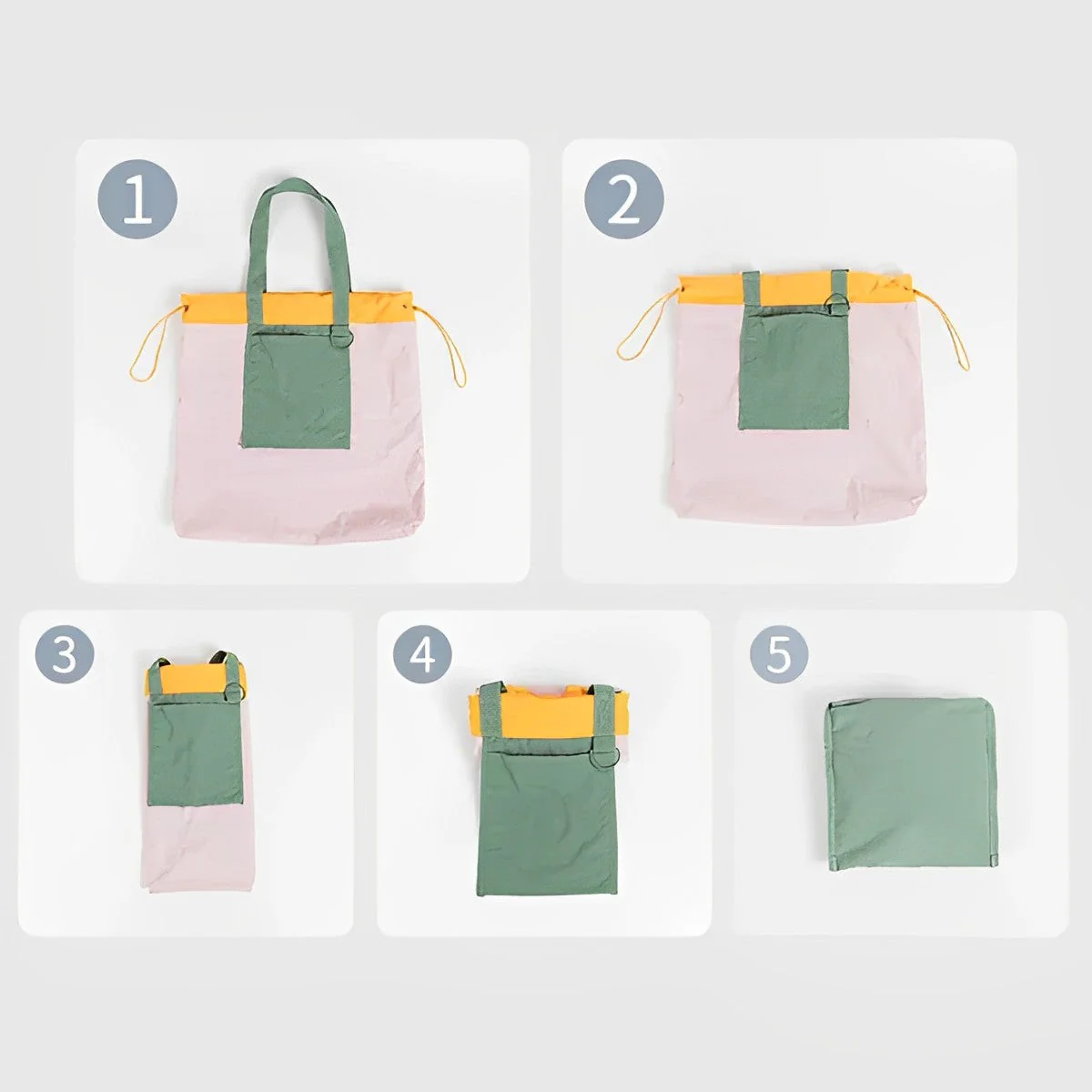 1

2

3

4

5